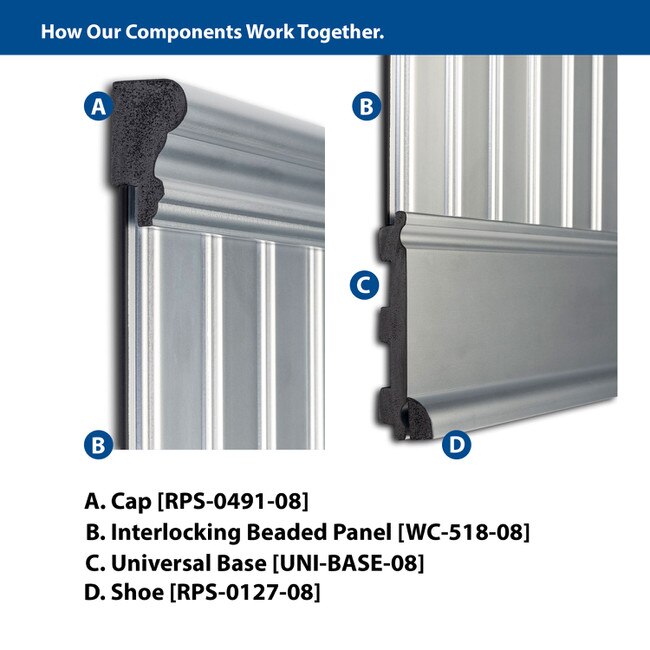 How Our Components Work Together.

A

B

B

C

D

A. Cap [RPS-0491-08]
B. Interlocking Beaded Panel [WC-518-08]
C. Universal Base [UNI-BASE-08]
D. Shoe [RPS-0127-08]