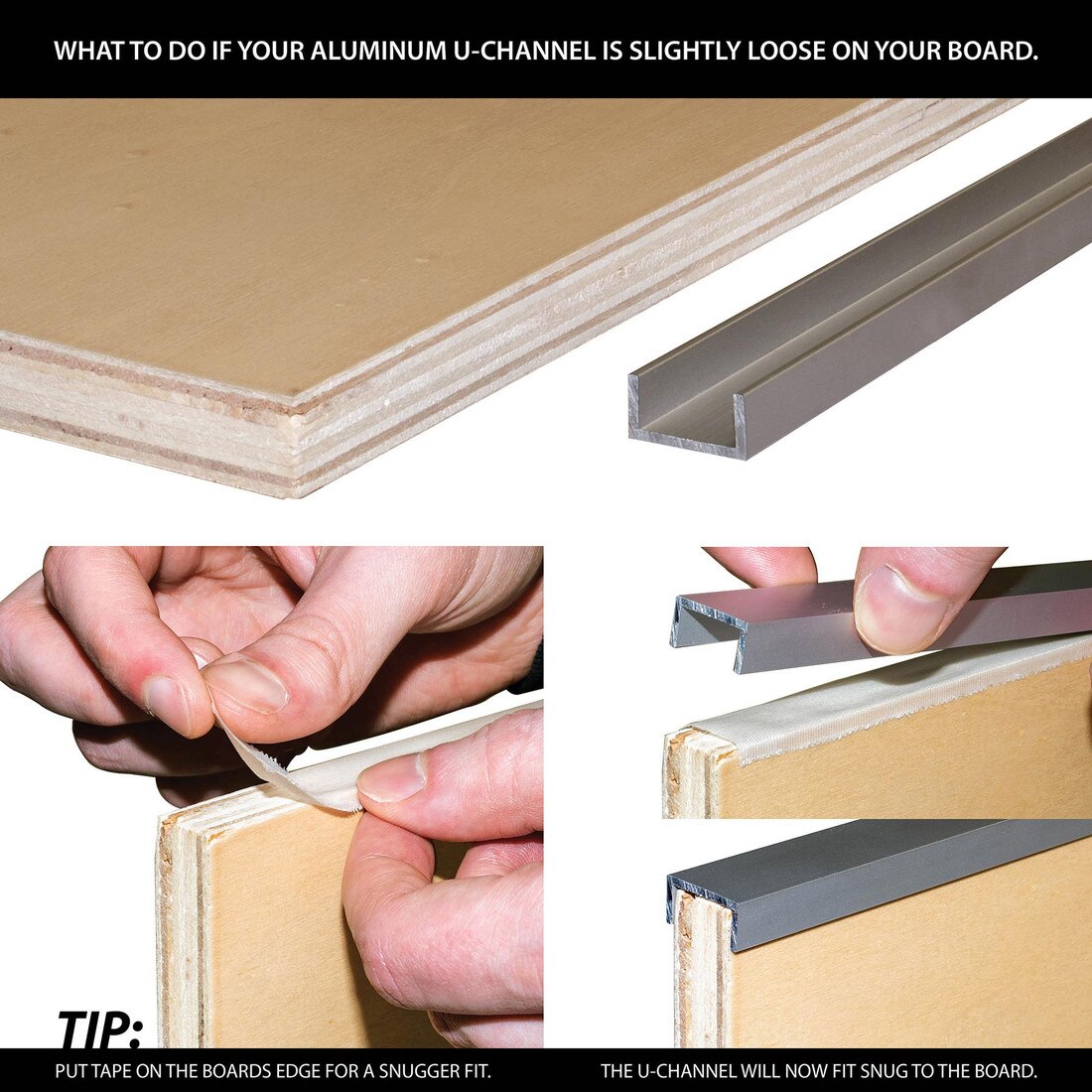 WHAT TO DO IF YOUR ALUMINUM U-CHANNEL IS SLIGHTLY LOOSE ON YOUR BOARD.

TIP:

PUT TAPE ON THE BOARDS EDGE FOR A SNUGGER FIT.

THE U-CHANNEL WILL NOW FIT SNUG TO THE BOARD.