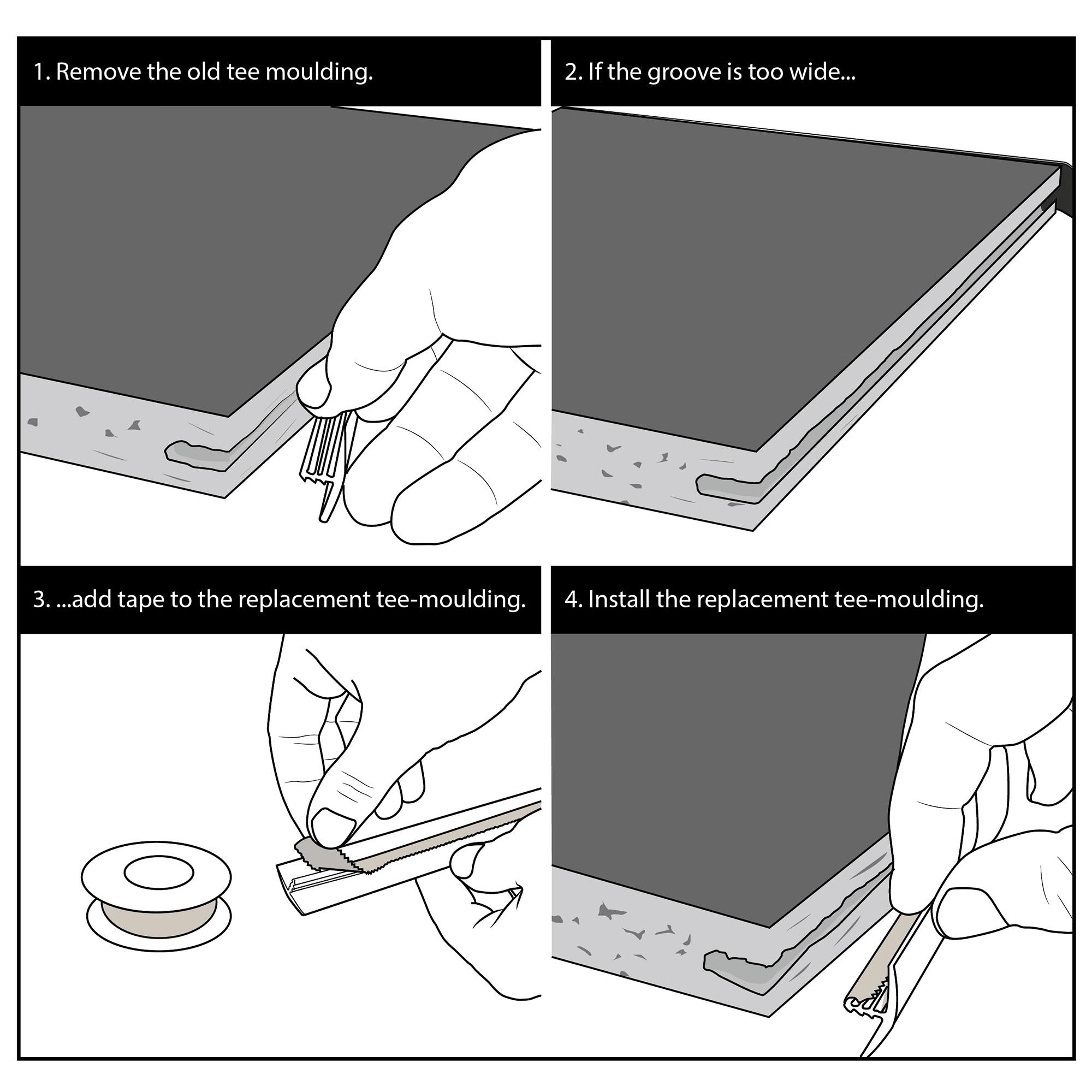 1. Remove the old tee moulding.

2. If the groove is too wide...

3. ...add tape to the replacement tee-moulding.

4. Install the replacement tee-moulding.