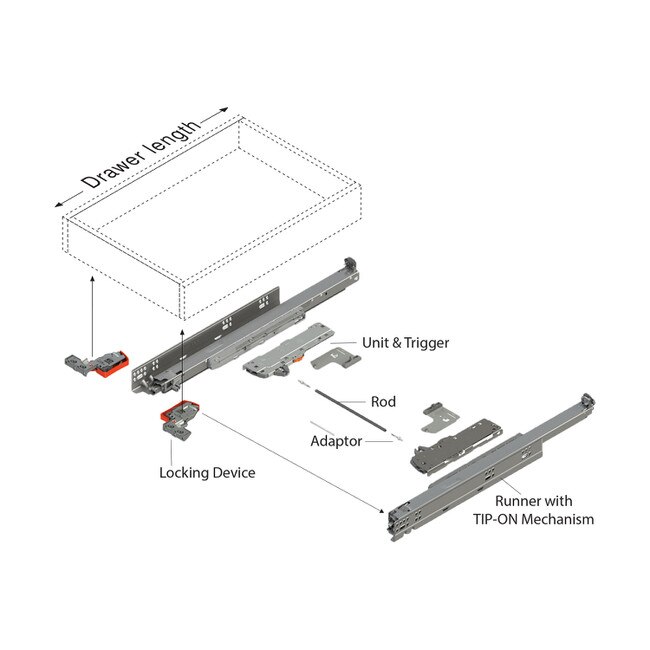 Drawer length

Unit & Trigger

Rod

Adaptor

Locking Device

Runner with TIP-ON Mechanism