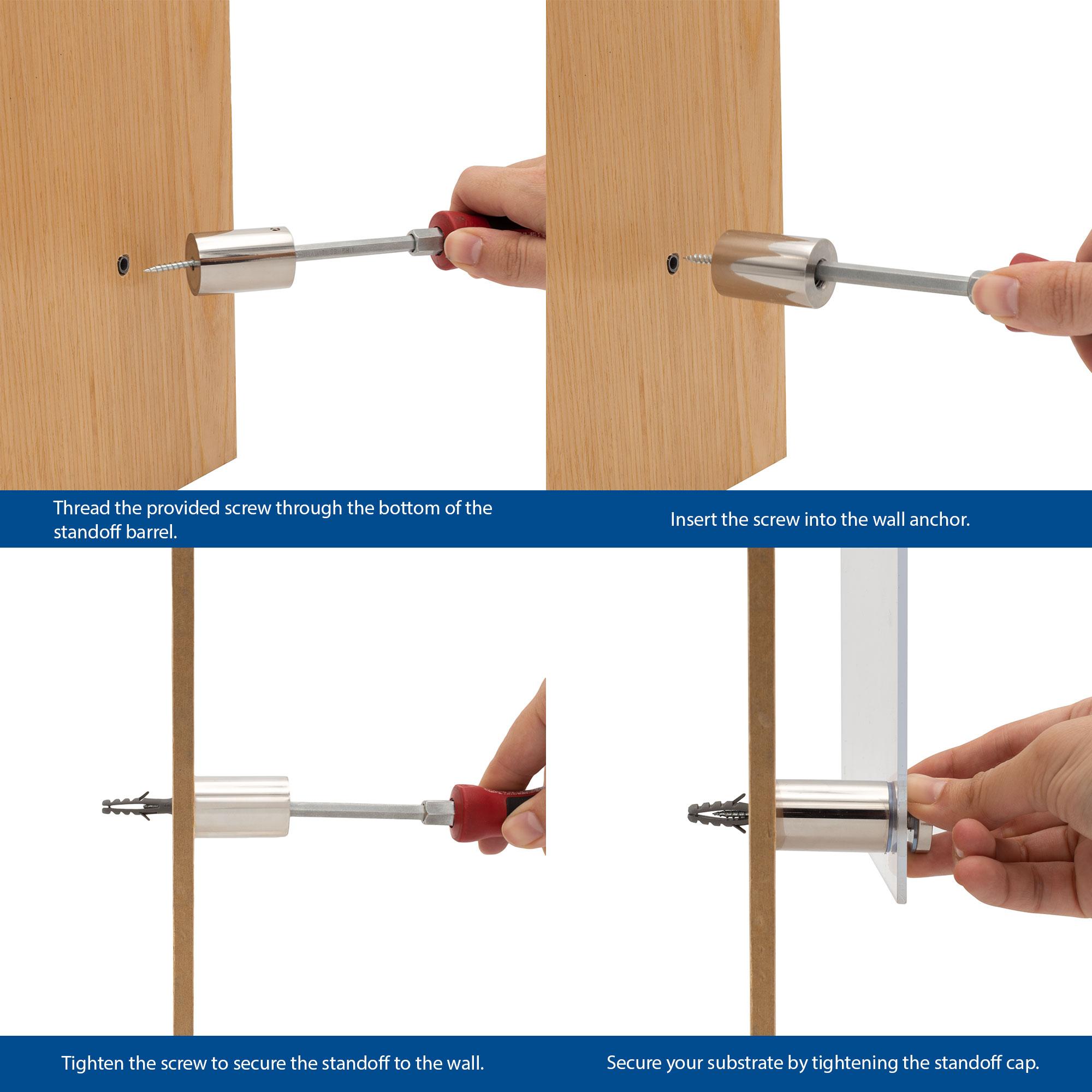 Thread the provided screw through the bottom of the standoff barrel.

Insert the screw into the wall anchor.

Tighten the screw to secure the standoff to the wall.

Secure your substrate by tightening the standoff cap.