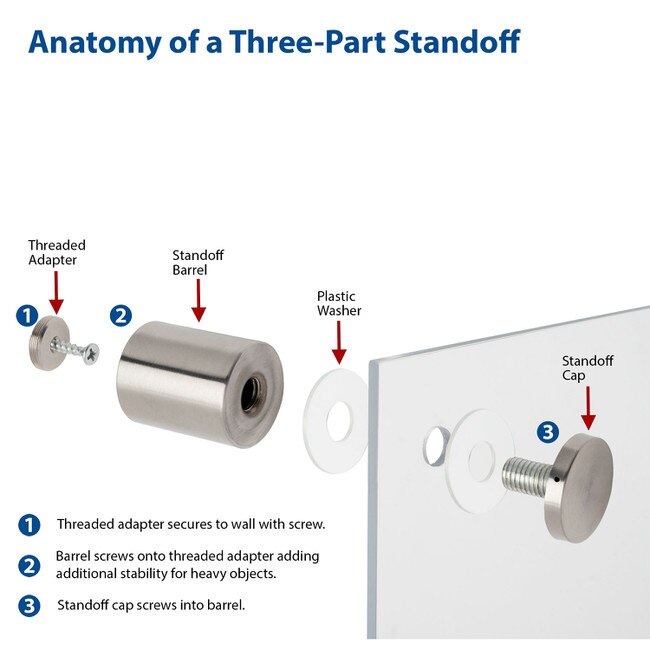 Anatomy of a Three-Part Standoff

Threaded Adapter

1

Standoff Barrel

2

Plastic Washer

Standoff Cap

3

1 Threaded adapter secures to wall with screw.

2 Barrel screws onto threaded adapter adding additional stability for heavy objects.

3 Standoff cap screws into barrel.