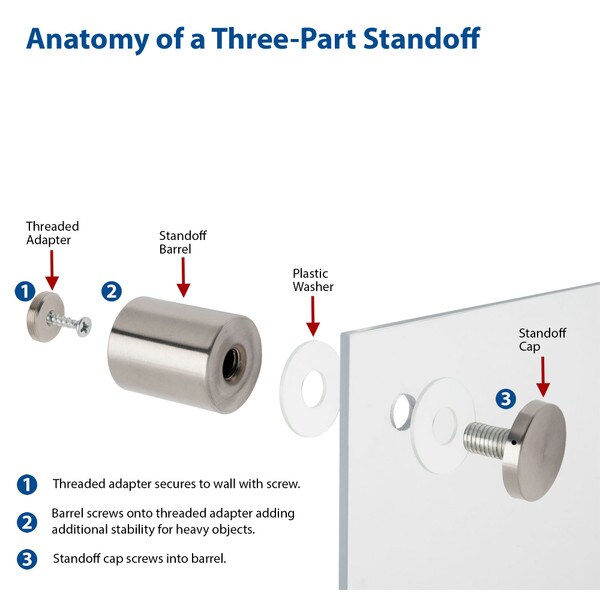 Anatomy of a Three-Part Standoff

Threaded Adapter

1

Standoff Barrel

2

Plastic Washer

Standoff Cap

3

1 Threaded adapter secures to wall with screw.

2 Barrel screws onto threaded adapter adding additional stability for heavy objects.

3 Standoff cap screws into barrel.