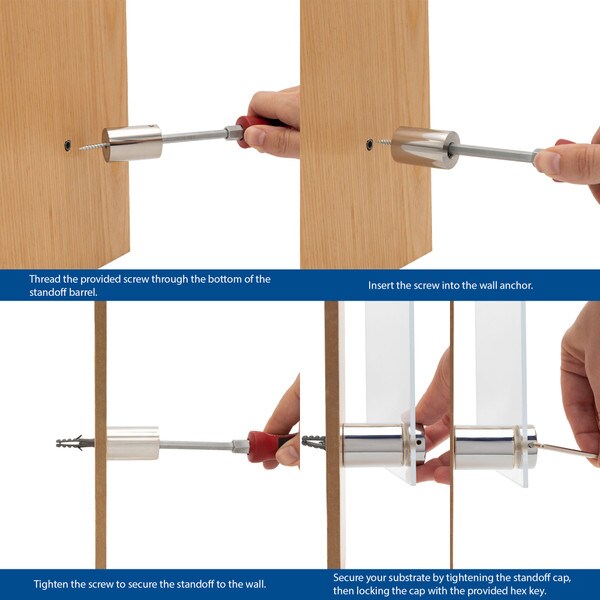 Thread the provided screw through the bottom of the standoff barrel.

Insert the screw into the wall anchor.

Tighten the screw to secure the standoff to the wall.

Secure your substrate by tightening the standoff cap, then locking the cap with the provided hex key.