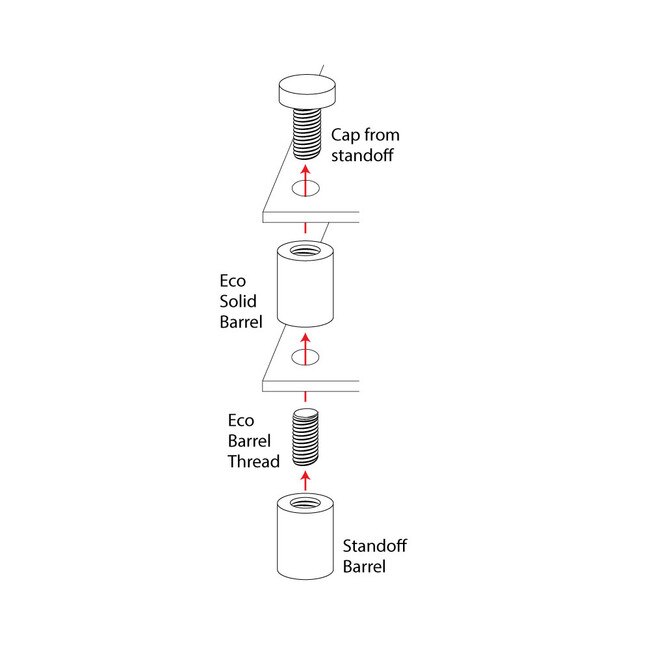 Cap from standoff

Eco Solid Barrel

Eco Barrel Thread

Standoff Barrel