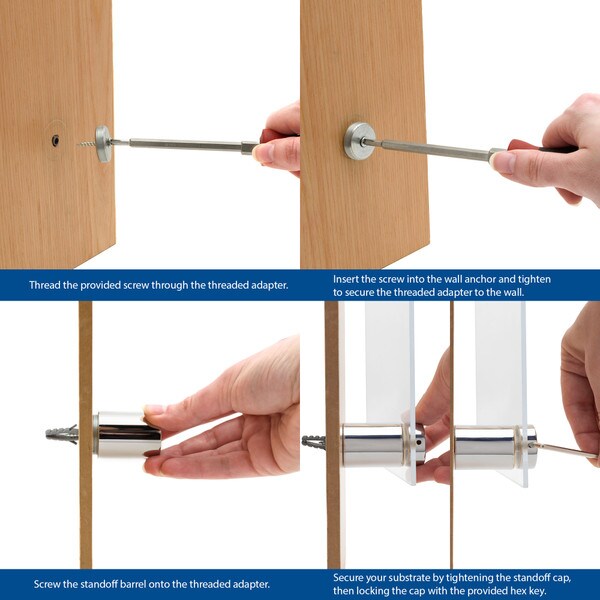 Thread the provided screw through the threaded adapter.

Insert the screw into the wall anchor and tighten to secure the threaded adapter to the wall.

Screw the standoff barrel onto the threaded adapter.

Secure your substrate by tightening the standoff cap, then locking the cap with the provided hex key.