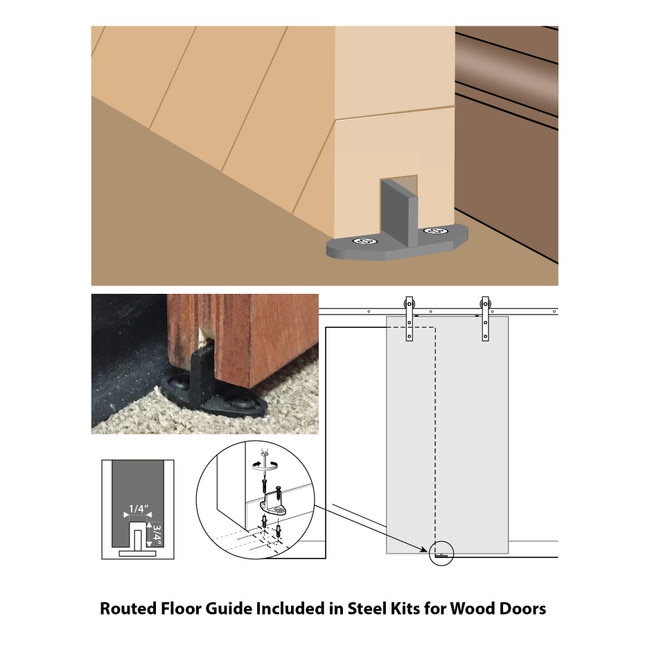 1/4"

3/4"

Routed Floor Guide Included in Steel Kits for Wood Doors