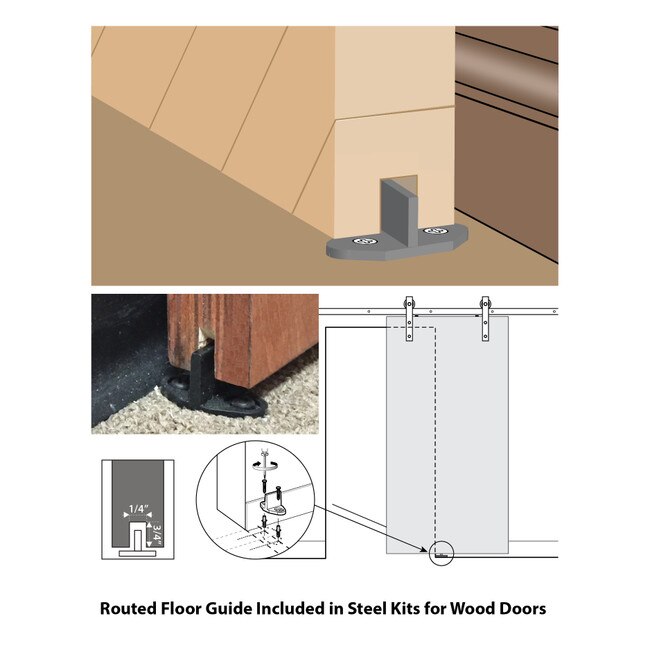 1/4"
3/4"

Routed Floor Guide Included in Steel Kits for Wood Doors