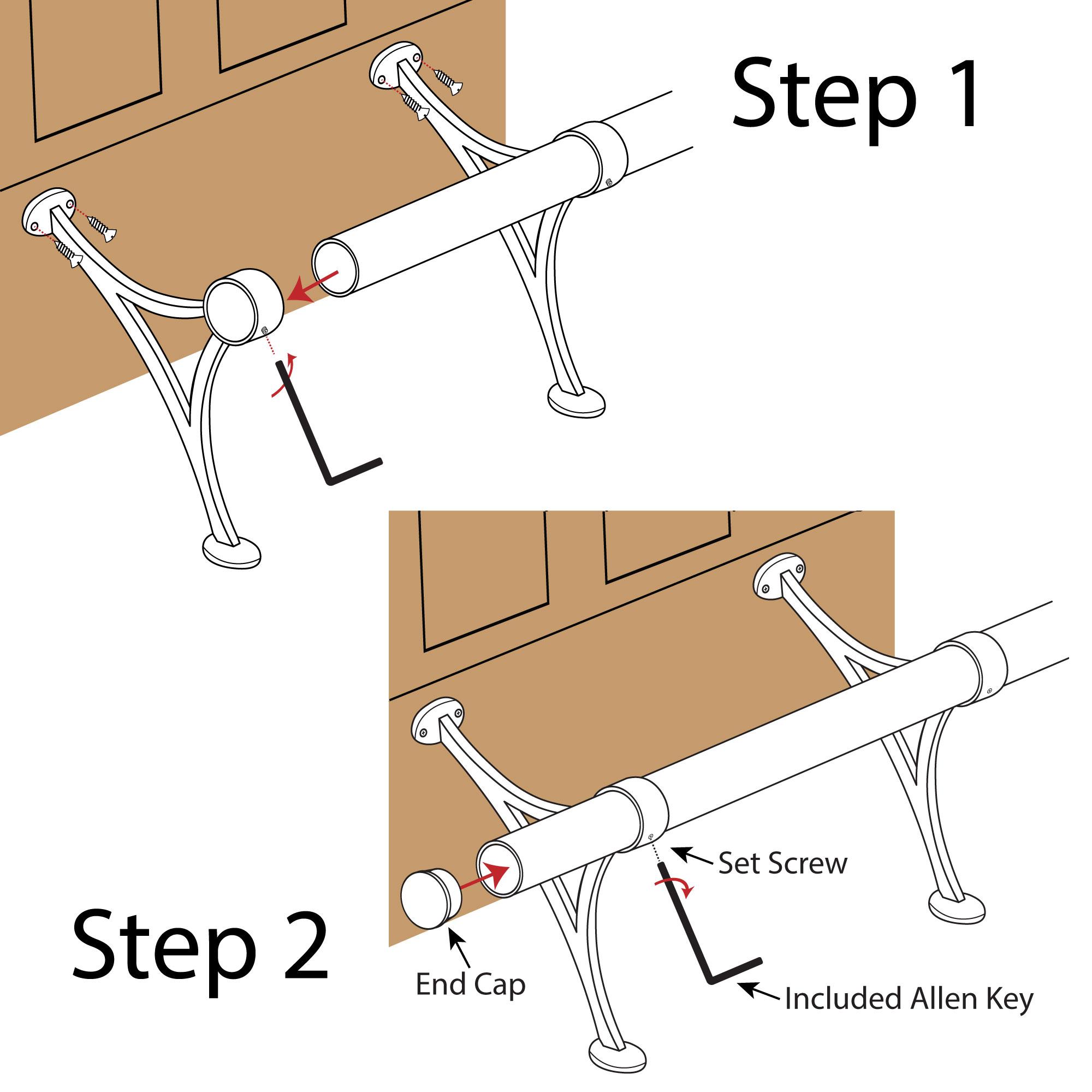 Step 1

Step 2

Set Screw

End Cap

Included Allen Key