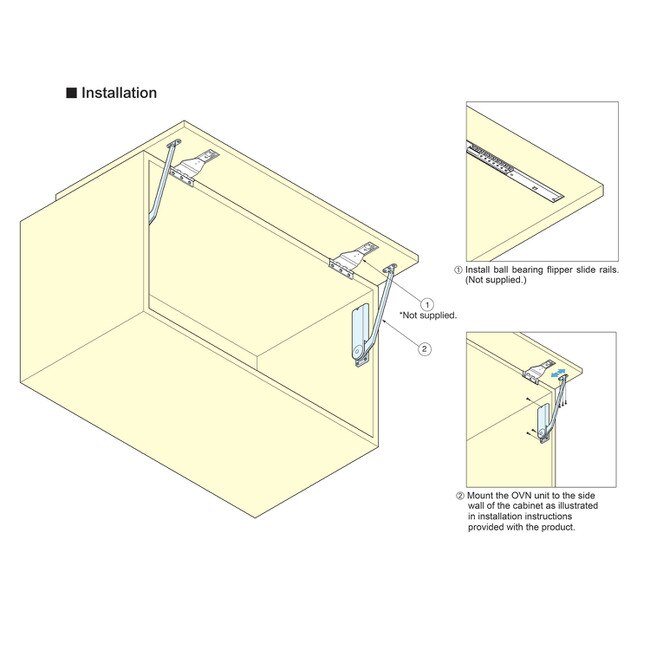 ■ Installation

①
*Not supplied.

②

① Install ball bearing flipper slide rails. (Not supplied.)

② Mount the OVN unit to the side wall of the cabinet as illustrated in installation instructions provided with the product.