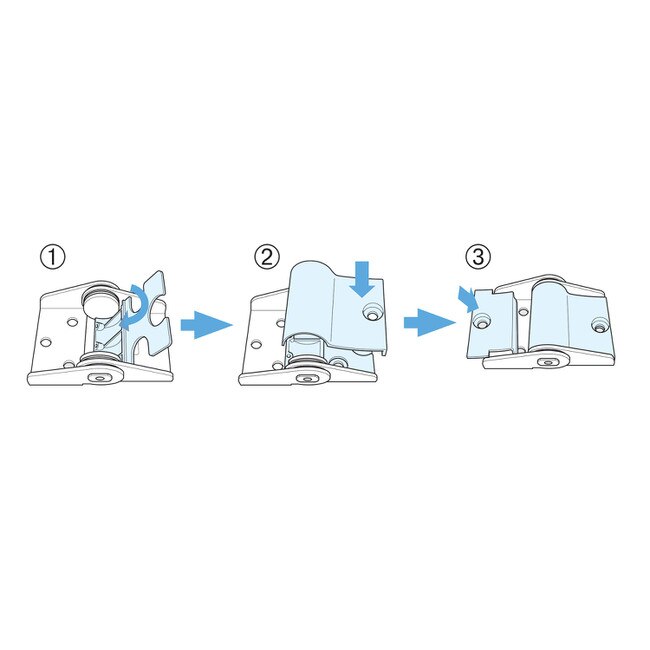 ①

②

③