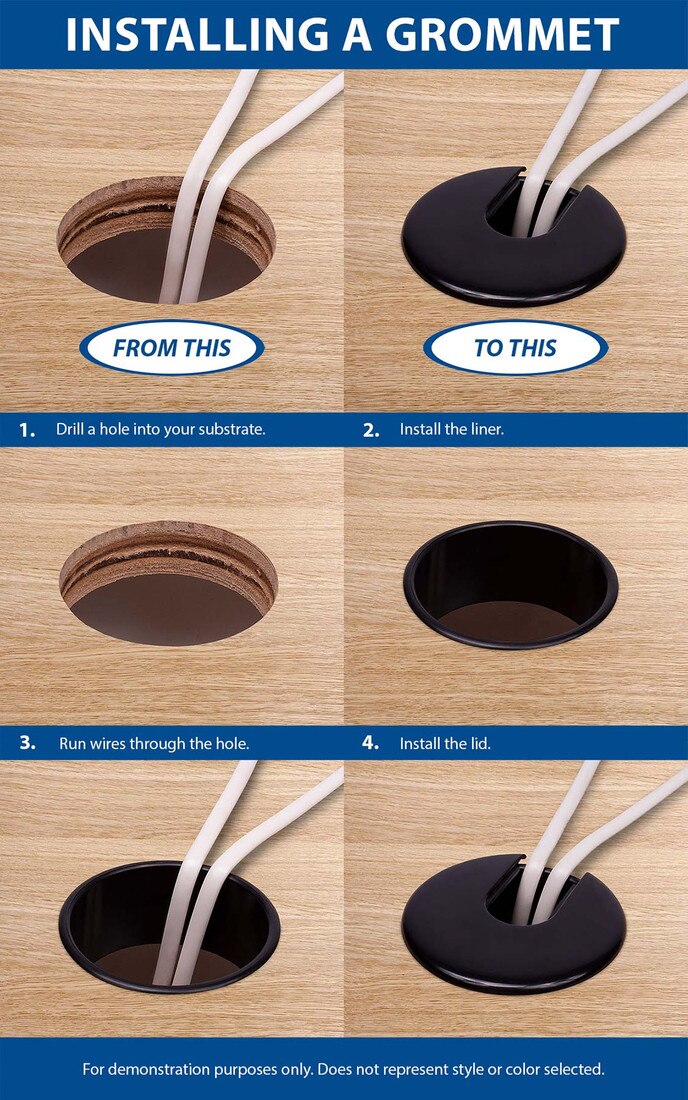 INSTALLING A GROMMET

FROM THIS

TO THIS

1. Drill a hole into your substrate.

2. Install the liner.

3. Run wires through the hole.

4. Install the lid.

For demonstration purposes only. Does not represent style or color selected.