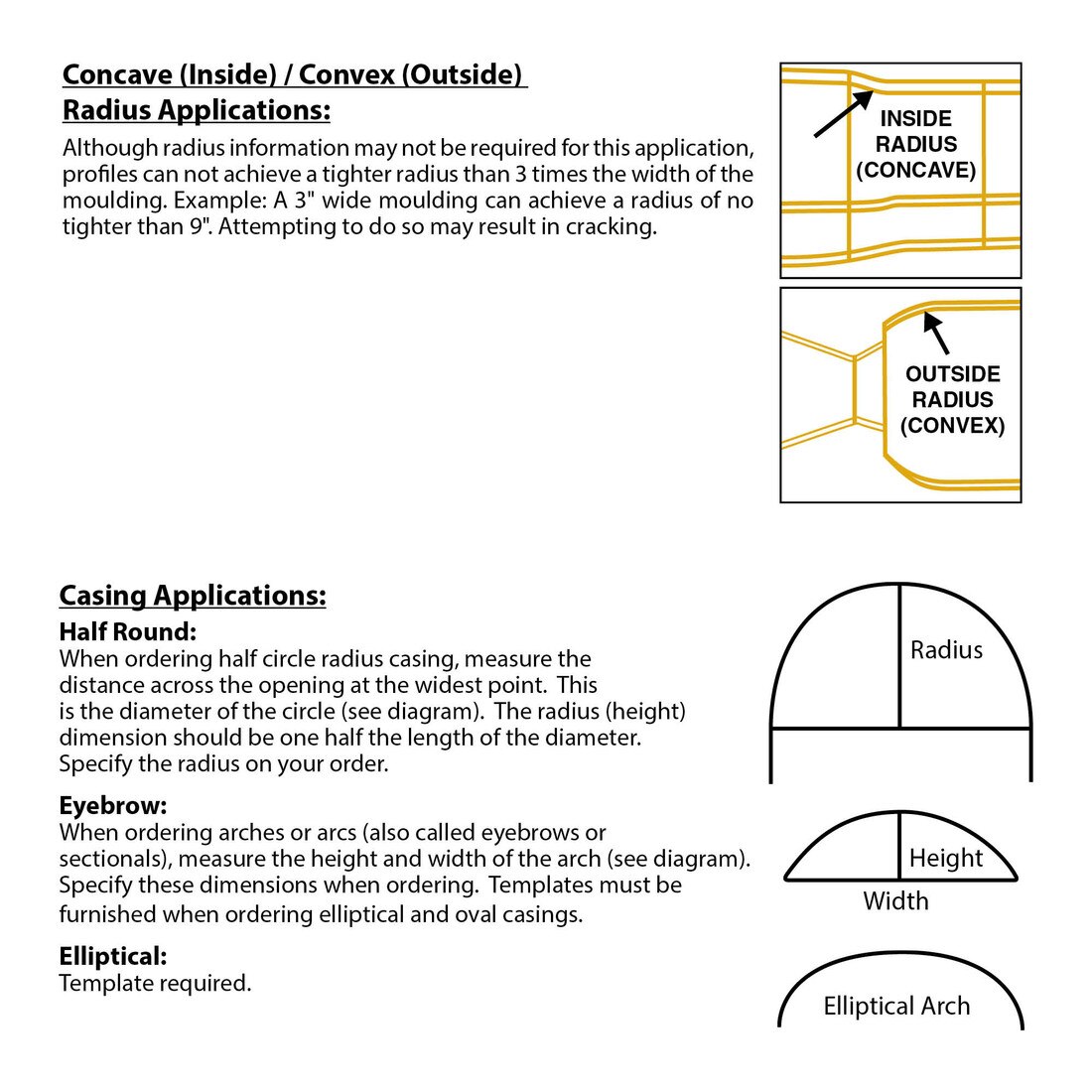 Concave (Inside) / Convex (Outside)
Radius Applications:

Although radius information may not be required for this application, profiles can not achieve a tighter radius than 3 times the width of the moulding. Example: A 3" wide moulding can achieve a radius of no tighter than 9". Attempting to do so may result in cracking.

INSIDE RADIUS (CONCAVE)

OUTSIDE RADIUS (CONVEX)

Casing Applications:

Half Round:
When ordering half circle radius casing, measure the distance across the opening at the widest point. This is the diameter of the circle (see diagram). The radius (height) dimension should be one half the length of the diameter. Specify the radius on your order.

Radius

Eyebrow:
When ordering arches or arcs (also called eyebrows or sectionals), measure the height and width of the arch (see diagram). Specify these dimensions when ordering. Templates must be furnished when ordering elliptical and oval casings.

Height

Width

Elliptical:
Template required.

Elliptical Arch