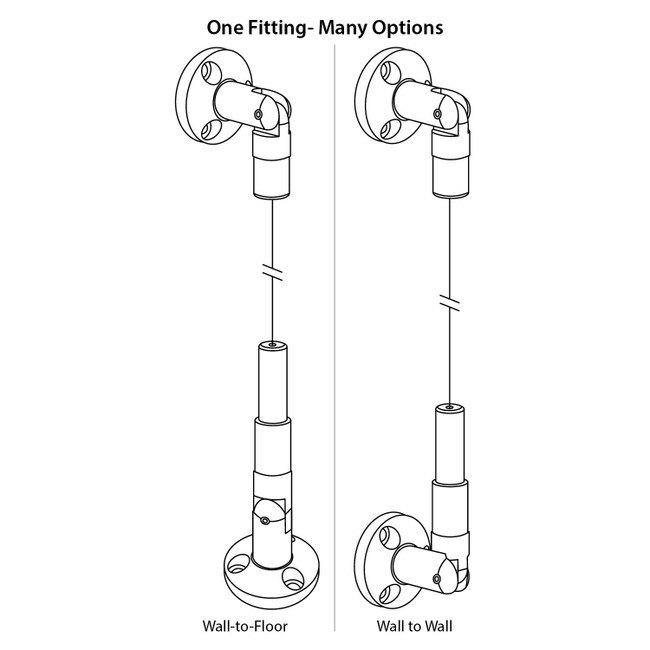 One Fitting- Many Options

Wall-to-Floor

Wall to Wall