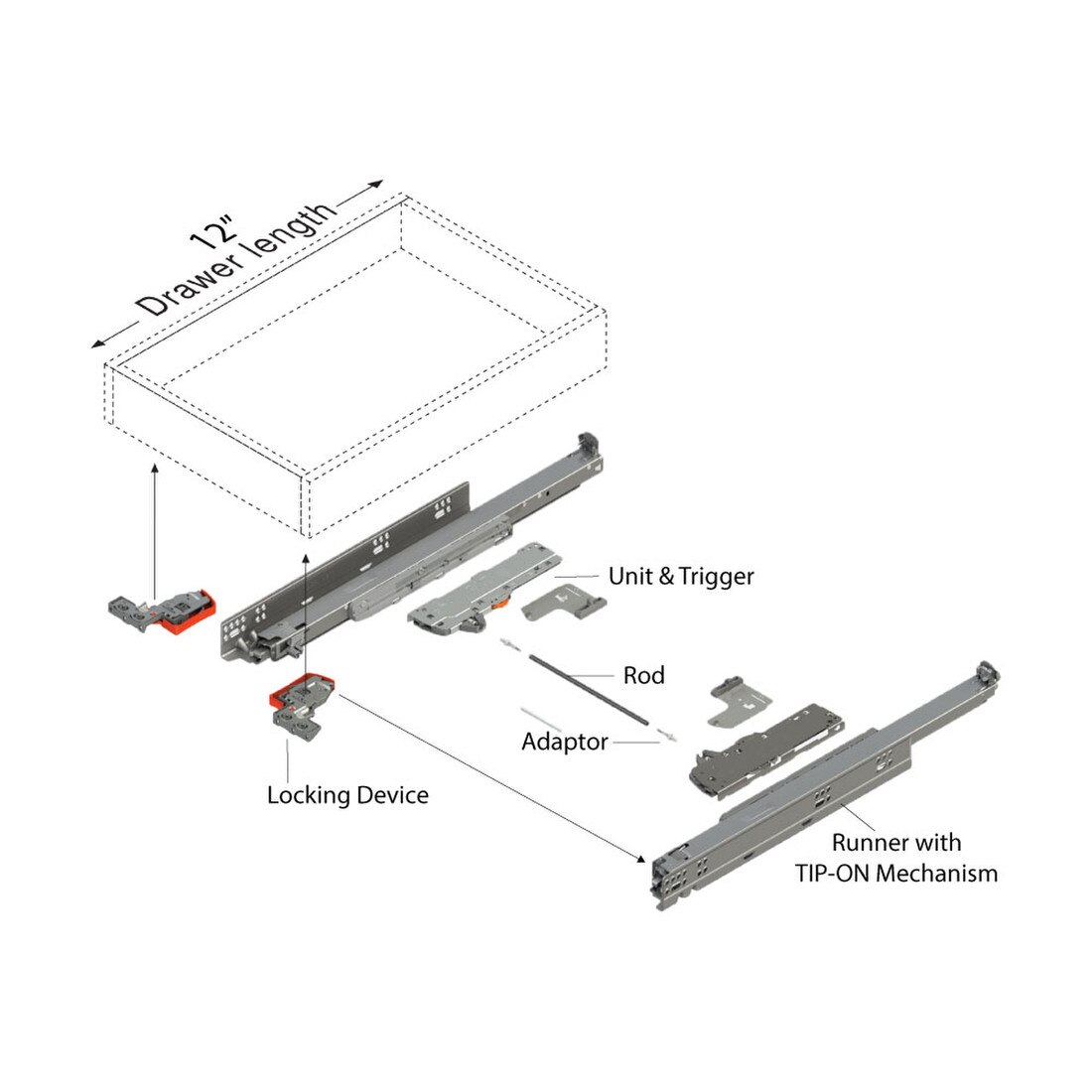 12"
Drawer length

Unit & Trigger

Rod

Adaptor

Locking Device

Runner with
TIP-ON Mechanism