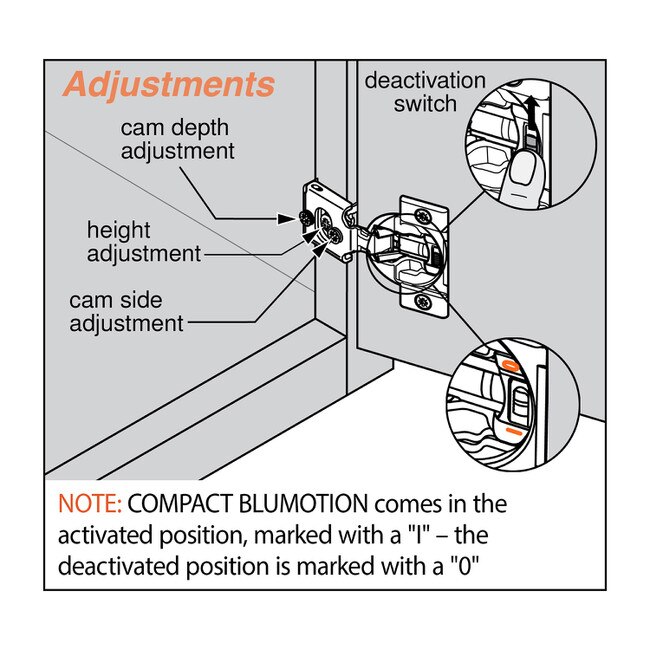 Adjustments

deactivation switch

cam depth adjustment

height adjustment

cam side adjustment

NOTE: COMPACT BLUMOTION comes in the activated position, marked with a "I" – the deactivated position is marked with a "0"